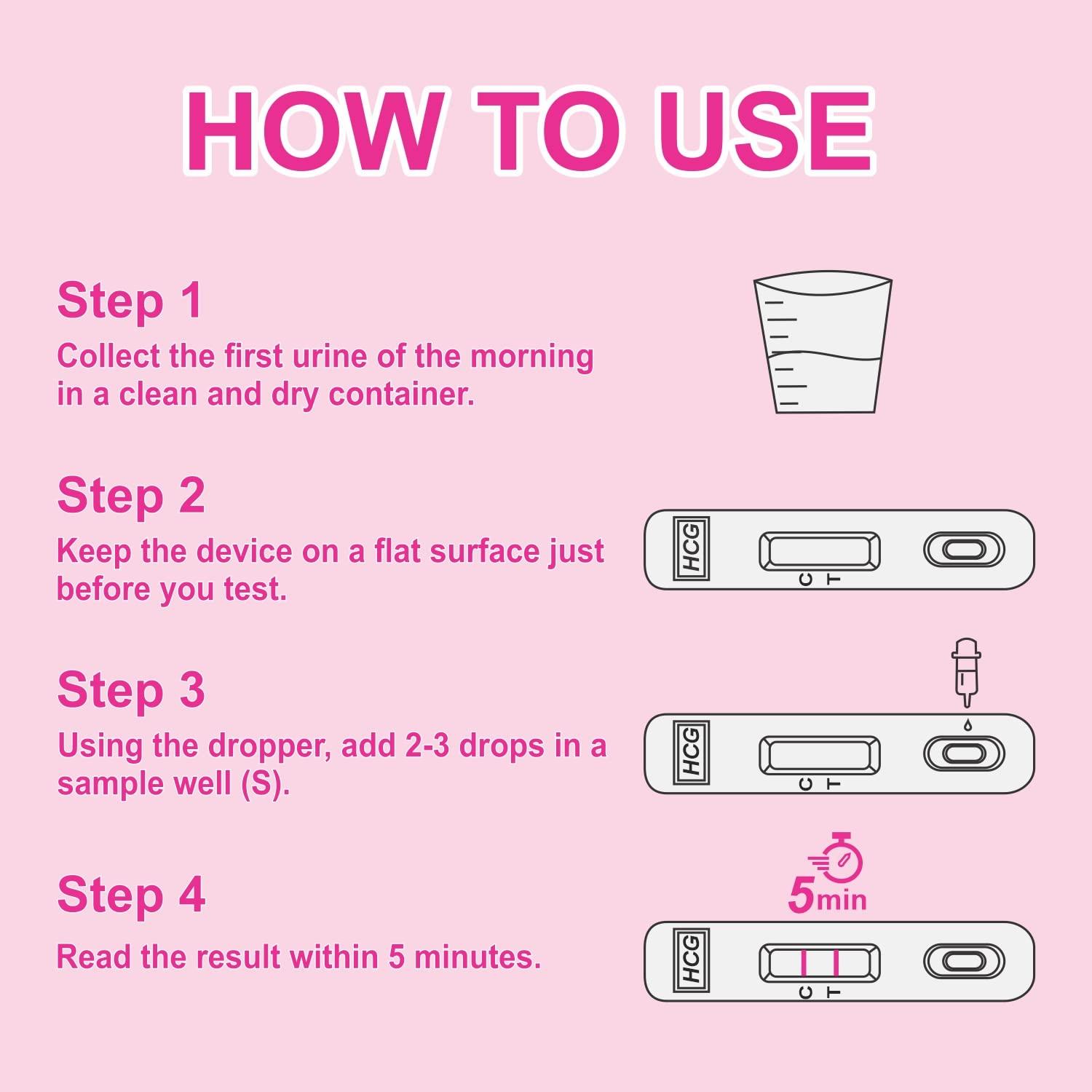 HOW TO USE

Step 1
Collect the first urine of the morning in a clean and dry container.

Step 2
Keep the device on a flat surface just before you test.

HCG
C T

Step 3
Using the dropper, add 2-3 drops in a sample well (S).

HCG
C T

Step 4
Read the result within 5 minutes.

5min

HCG
C T